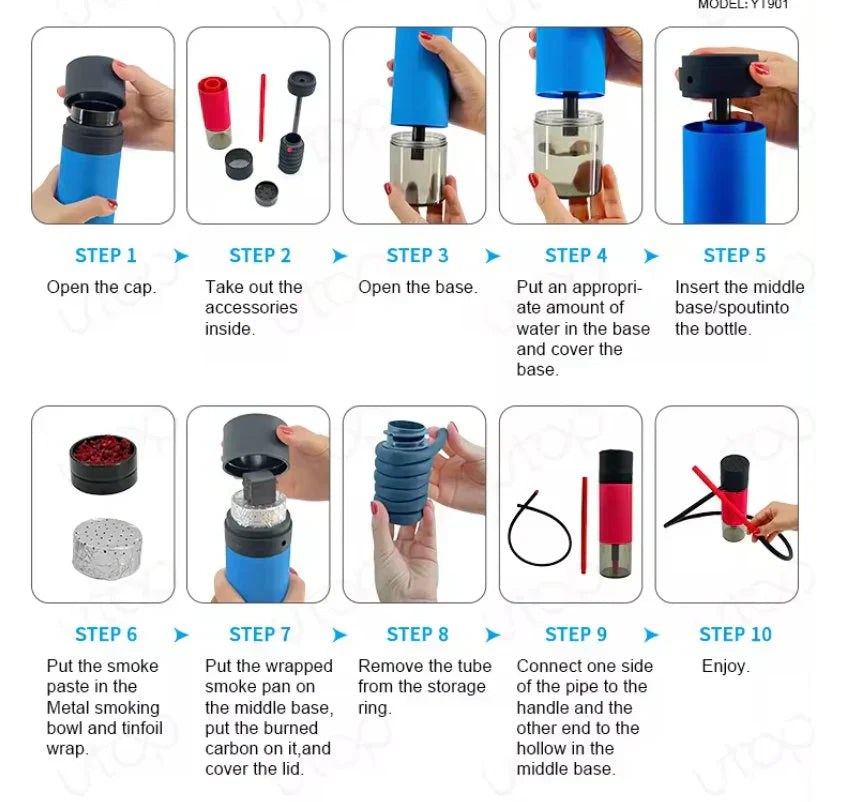 MODEL: YT901

STEP 1
Open the cap.

STEP 2
Take out the accessories inside.

STEP 3
Open the base.

STEP 4
Put an appropriate amount of water in the base and cover the base.

STEP 5
Insert the middle base/spoutinto the bottle.

STEP 6
Put the smoke paste in the Metal smoking bowl and tinfoil wrap.

STEP 7
Put the wrapped smoke pan on the middle base, put the burned carbon on it,and cover the lid.

STEP 8
Remove the tube from the storage ring.

STEP 9
Connect one side of the pipe to the handle and the other end to the hollow in the middle base.

STEP 10
Enjoy.