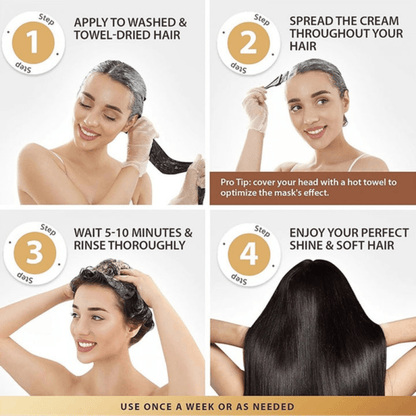 Step 1 Step

APPLY TO WASHED & TOWEL-DRIED HAIR

Step 2 Step

SPREAD THE CREAM THROUGHOUT YOUR HAIR

Pro Tip: cover your head with a hot towel to optimize the mask's effect.

Step 3 Step

WAIT 5-10 MINUTES & RINSE THOROUGHLY

Step 4 Step

ENJOY YOUR PERFECT SHINE & SOFT HAIR

USE ONCE A WEEK OR AS NEEDED